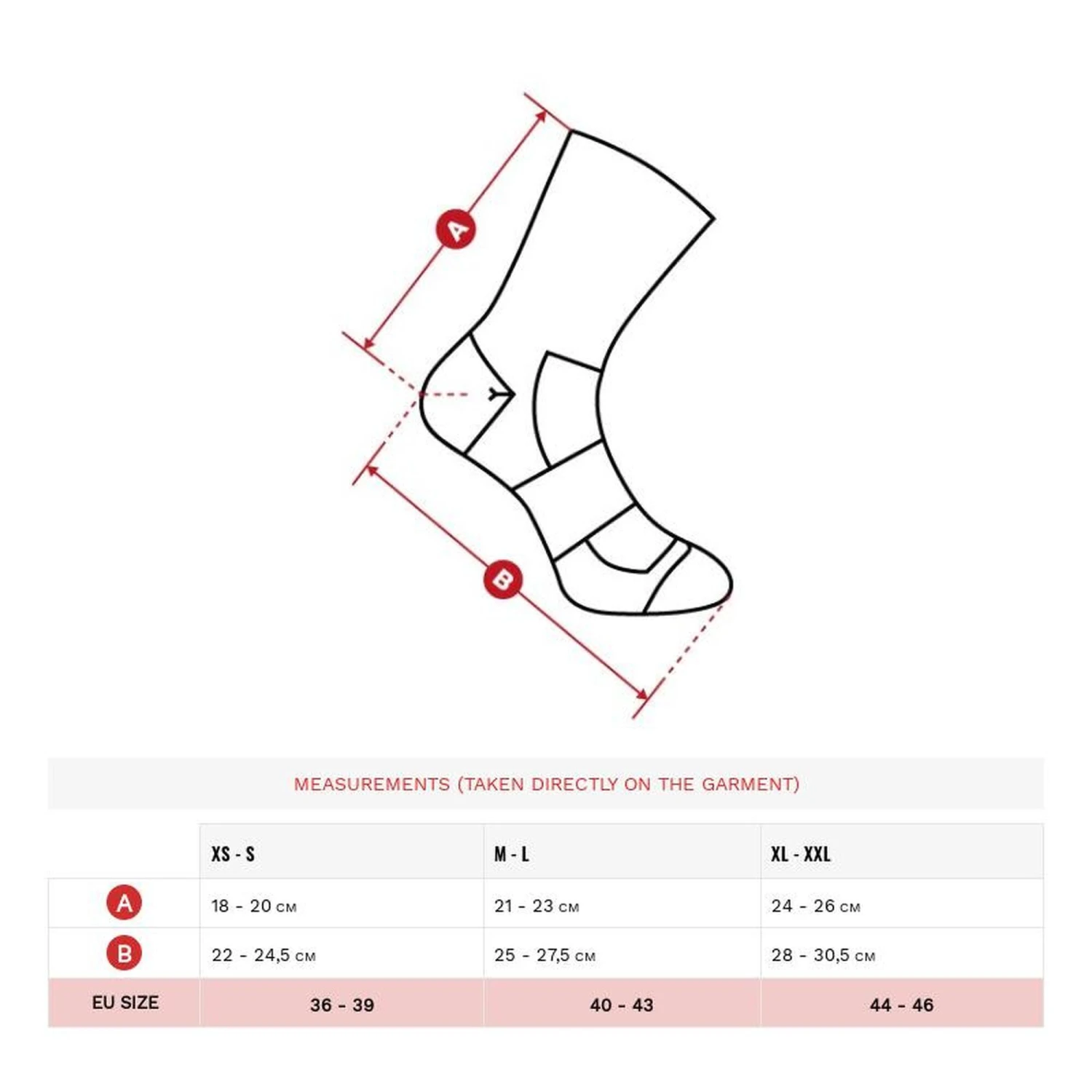 A

B

MEASUREMENTS (TAKEN DIRECTLY ON THE GARMENT)

| | XS - S | M - L | XL - XXL |
|---|---|---|---|
| A | 18 - 20 CM | 21 - 23 CM | 24 - 26 CM |
| B | 22 - 24,5 CM | 25 - 27,5 CM | 28 - 30,5 CM |
| EU SIZE | 36 - 39 | 40 - 43 | 44 - 46 |